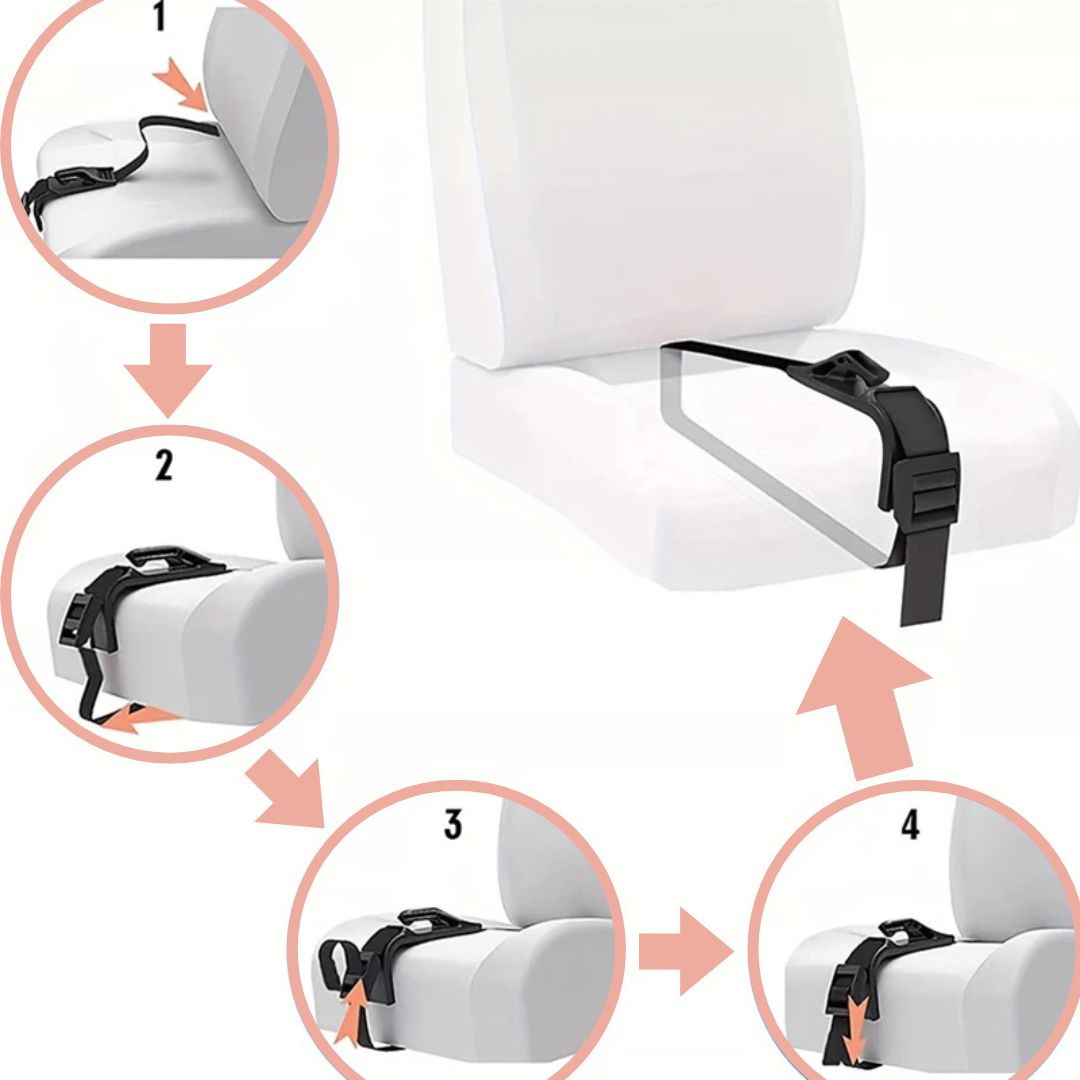 1

2

3

4